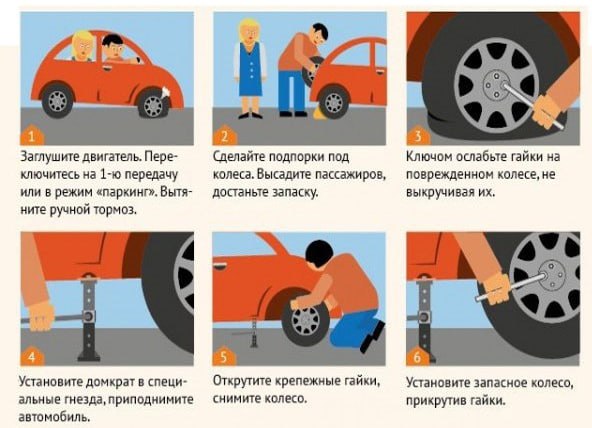 1

Заглушите двигатель. Переключитесь на 1-ю передачу или в режим «паркинг». Вытяните ручной тормоз.

2

Сделайте подпорки под колеса. Высадите пассажиров, достаньте запаску.

3

Ключом ослабьте гайки на поврежденном колесе, не выкручивая их.

4

Установите домкрат в специальные гнезда, приподнимите автомобиль.

5

Открутите крепежные гайки, снимите колесо.

6

Установите запасное колесо, прикрутив гайки.