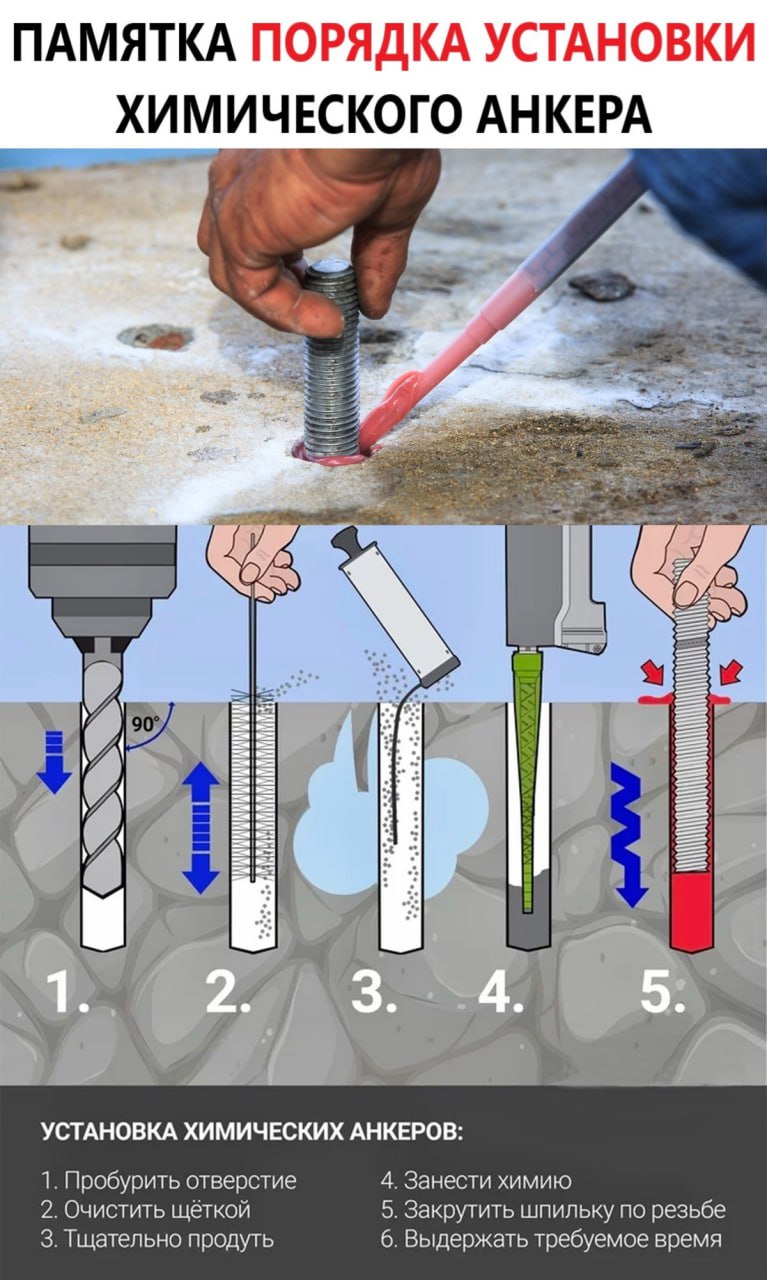 ПАМЯТКА ПОРЯДКА УСТАНОВКИ ХИМИЧЕСКОГО АНКЕРА

90°

1. 2. 3. 4. 5.

УСТАНОВКА ХИМИЧЕСКИХ АНКЕРОВ:

1. Пробурить отверстие
2. Очистить щёткой
3. Тщательно продуть

4. Занести химию
5. Закрутить шпильку по резьбе
6. Выдержать требуемое время