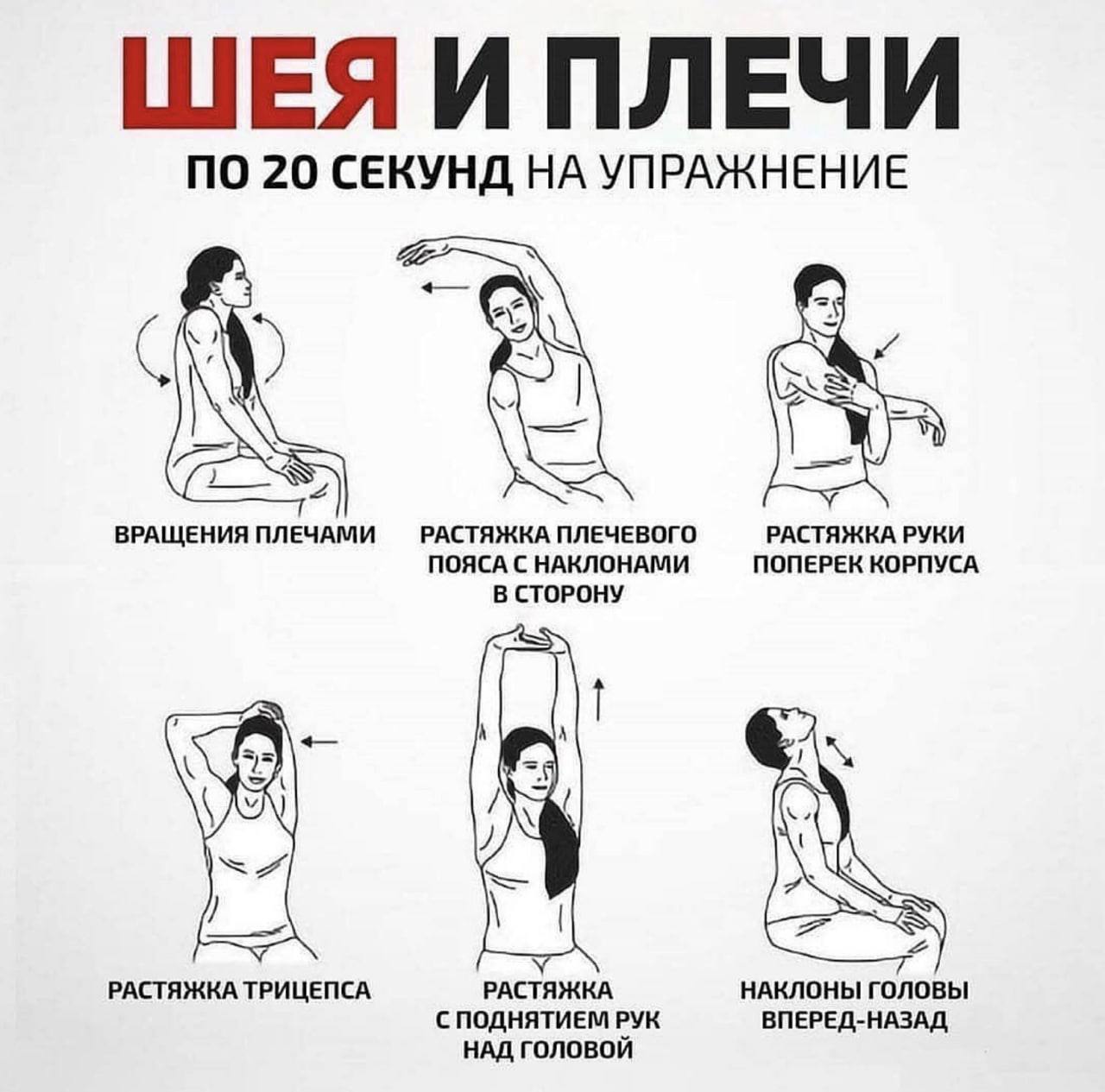 ШЕЯ И ПЛЕЧИ

ПО 20 СЕКУНД НА УПРАЖНЕНИЕ

ВРАЩЕНИЯ ПЛЕЧАМИ

РАСТЯЖКА ПЛЕЧЕВОГО ПОЯСА С НАКЛОНАМИ В СТОРОНУ

РАСТЯЖКА РУКИ ПОПЕРЕК КОРПУСА

РАСТЯЖКА ТРИЦЕПСА

РАСТЯЖКА С ПОДНЯТИЕМ РУК НАД ГОЛОВОЙ

НАКЛОНЫ ГОЛОВЫ ВПЕРЕД-НАЗАД