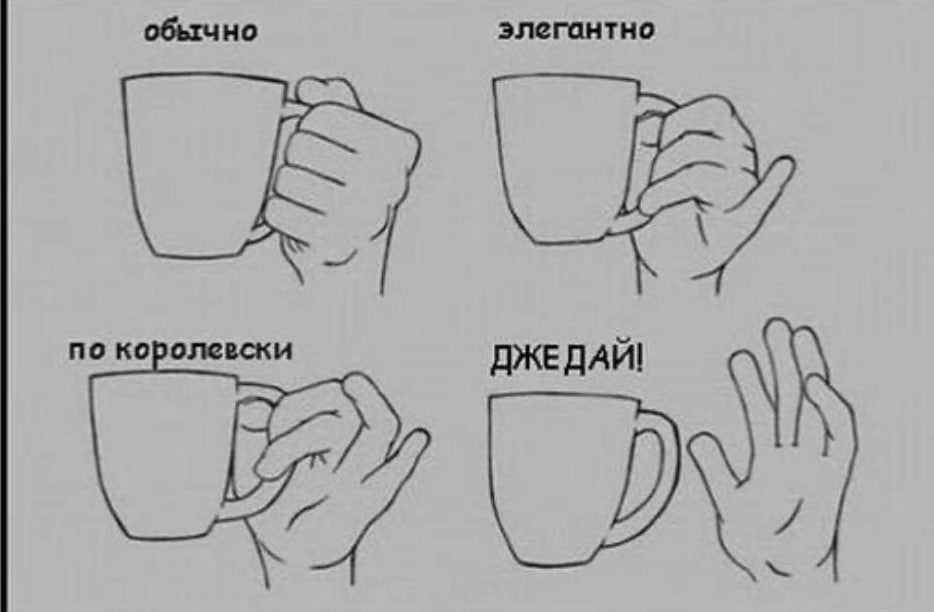 обычно

элегантно

по королевски

ДЖЕДАЙ!